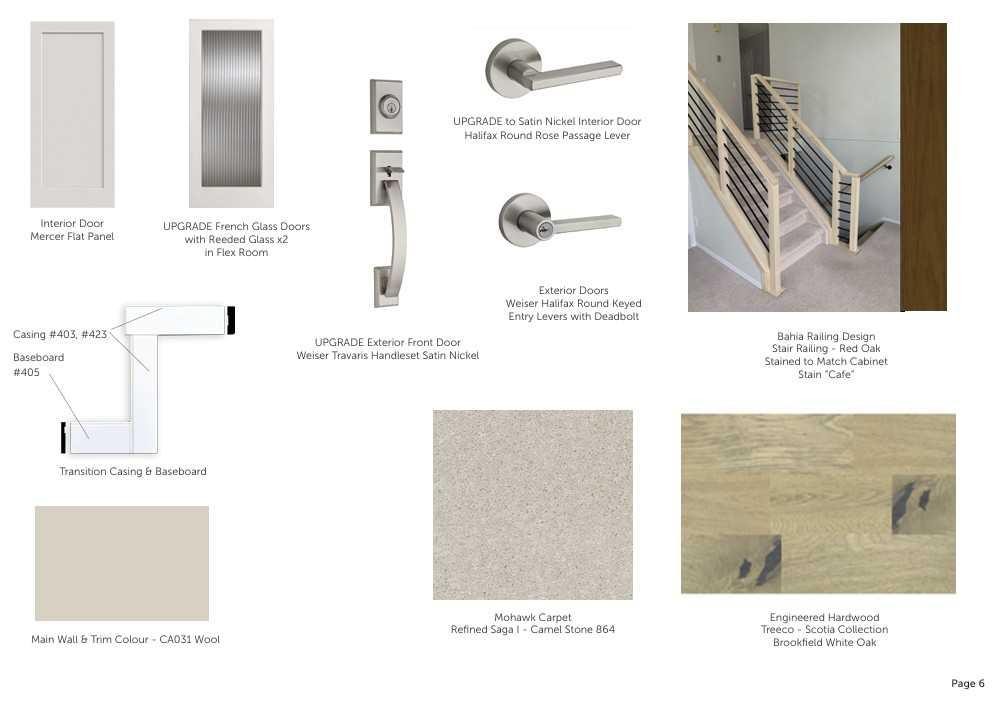 Interior Door
Mercer Flat Panel

UPGRADE French Glass Doors with Reeded Glass x2 in Flex Room

UPGRADE to Satin Nickel Interior Door
Halifax Round Rose Passage Lever

Exterior Doors
Weiser Halifax Round Keyed Entry Levers with Deadbolt

UPGRADE Exterior Front Door
Weiser Travaris Handleset Satin Nickel

Bahia Railing Design
Stair Railing - Red Oak
Stained to Match Cabinet
Stain "Cafe"

Casing #403, #423

Baseboard
#405

Transition Casing & Baseboard

Main Wall & Trim Colour - CA031 Wool

Mohawk Carpet
Refined Saga I - Camel Stone 864

Engineered Hardwood
Treeco - Scotia Collection
Brookfield White Oak

Page 6